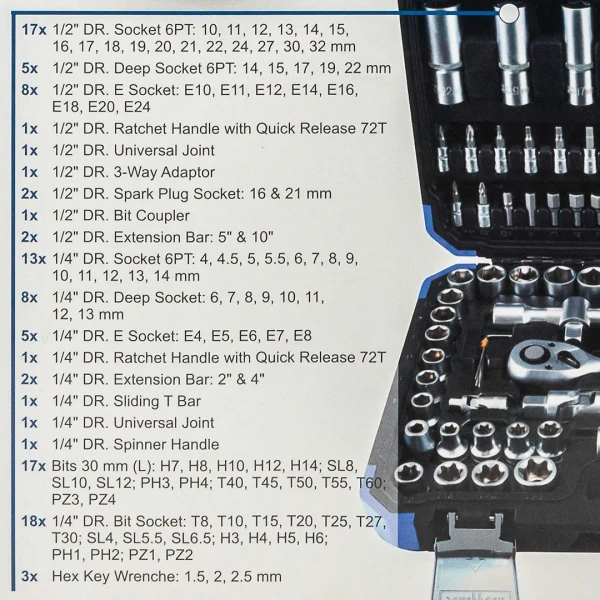 17x 1/2" DR. Socket 6PT: 10, 11, 12, 13, 14, 15, 16, 17, 18, 19, 20, 21, 22, 24, 27, 30, 32 mm
5x 1/2" DR. Deep Socket 6PT: 14, 15, 17, 19, 22 mm
8x 1/2" DR. E Socket: E10, E11, E12, E14, E16, E18, E20, E24
1x 1/2" DR. Ratchet Handle with Quick Release 72T
1x 1/2" DR. Universal Joint
1x 1/2" DR. 3-Way Adaptor
2x 1/2" DR. Spark Plug Socket: 16 & 21 mm
1x 1/2" DR. Bit Coupler
2x 1/2" DR. Extension Bar: 5" & 10"
13x 1/4" DR. Socket 6PT: 4, 4.5, 5, 5.5, 6, 7, 8, 9, 10, 11, 12, 13, 14 mm
8x 1/4" DR. Deep Socket: 6, 7, 8, 9, 10, 11, 12, 13 mm
5x 1/4" DR. E Socket: E4, E5, E6, E7, E8
1x 1/4" DR. Ratchet Handle with Quick Release 72T
2x 1/4" DR. Extension Bar: 2" & 4"
1x 1/4" DR. Sliding T Bar
1x 1/4" DR. Universal Joint
1x 1/4" DR. Spinner Handle
17x Bits 30 mm (L): H7, H8, H10, H12, H14; SL8, SL10, SL12; PH3, PH4; T40, T45, T50, T55, T60; PZ3, PZ4
18x 1/4" DR. Bit Socket: T8, T10, T15, T20, T25, T27, T30; SL4, SL5.5, SL6.5; H3, H4, H5, H6; PH1, PH2; PZ1, PZ2
3x Hex Key Wrenche: 1.5, 2, 2.5 mm